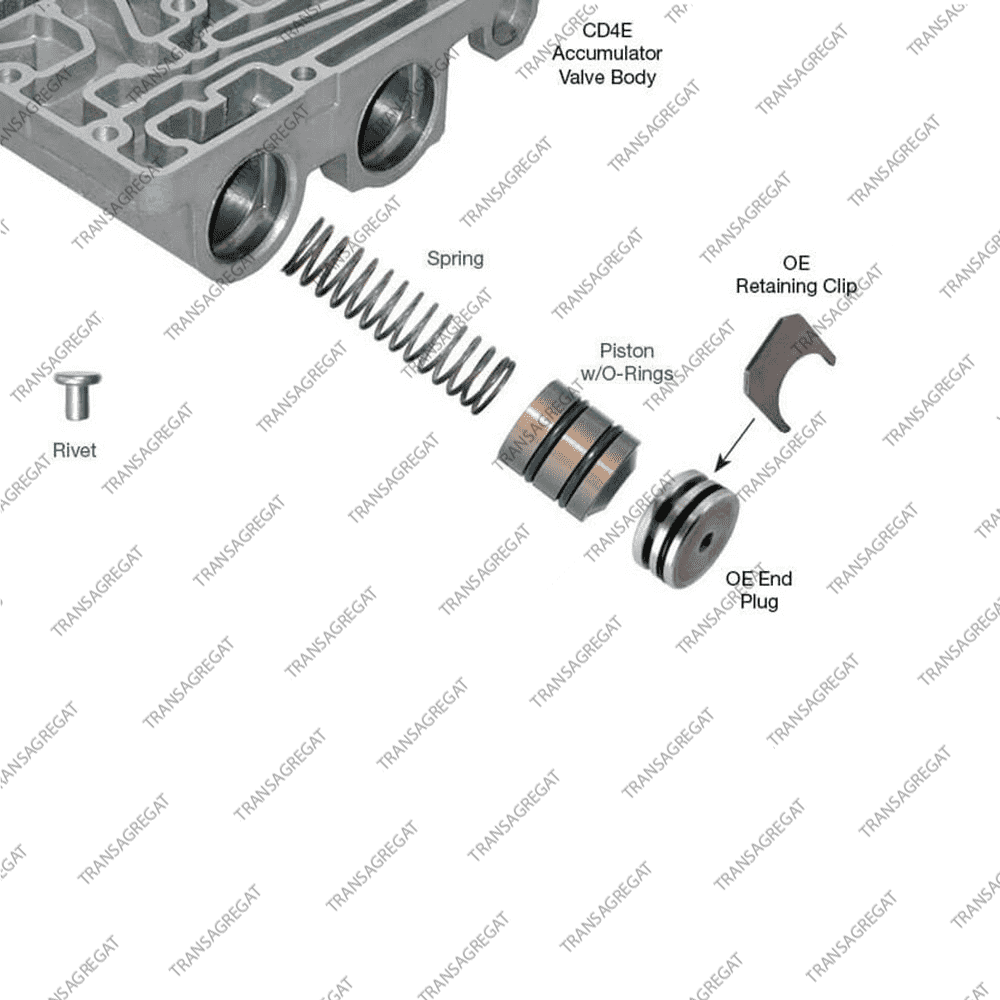 CD4E
Accumulator
Valve Body

Spring

OE
Retaining Clip

Piston
w/O-Rings

Rivet

OE End
Plug

TRANSAGREGAT