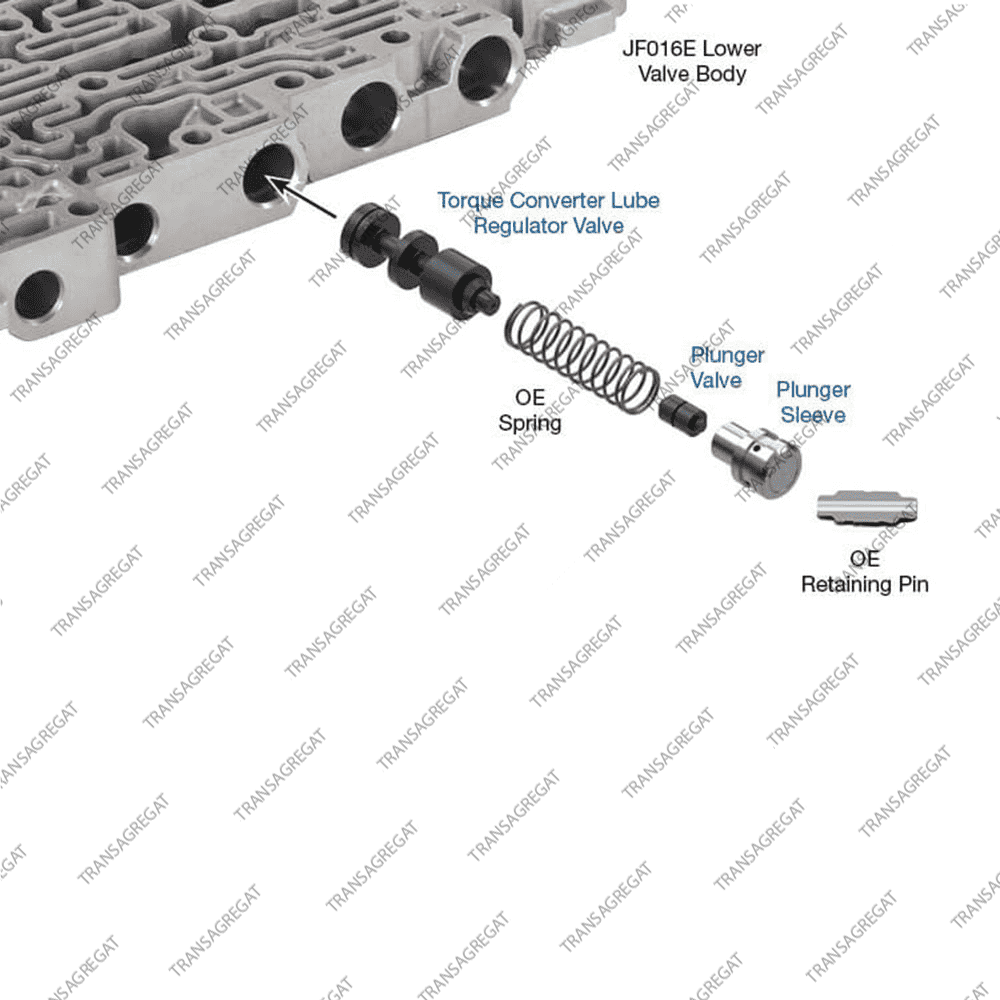 JF016E Lower Valve Body

Torque Converter Lube Regulator Valve

OE Spring

Plunger Valve

Plunger Sleeve

OE Retaining Pin

TRANSAGREGAT